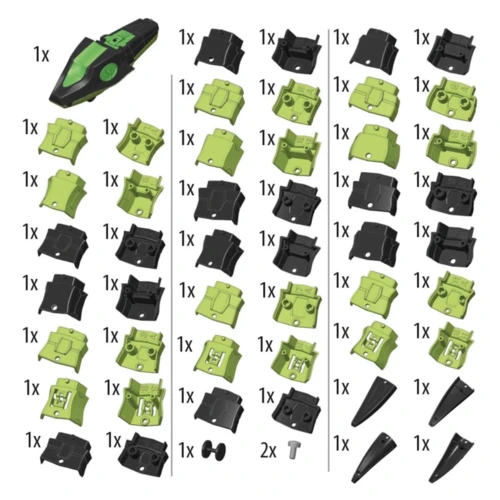 1x

1x 1x
1x 1x
1x 1x
1x 1x
1x 1x
1x 1x
1x 1x

1x 1x
1x 1x
1x 1x
1x 1x
1x 1x
1x 1x
1x 1x
1x 1x
1x 2x

1x 1x
1x 1x
1x 1x
1x 1x
1x 1x
1x 1x
1x 1x
1x 1x
1x 1x